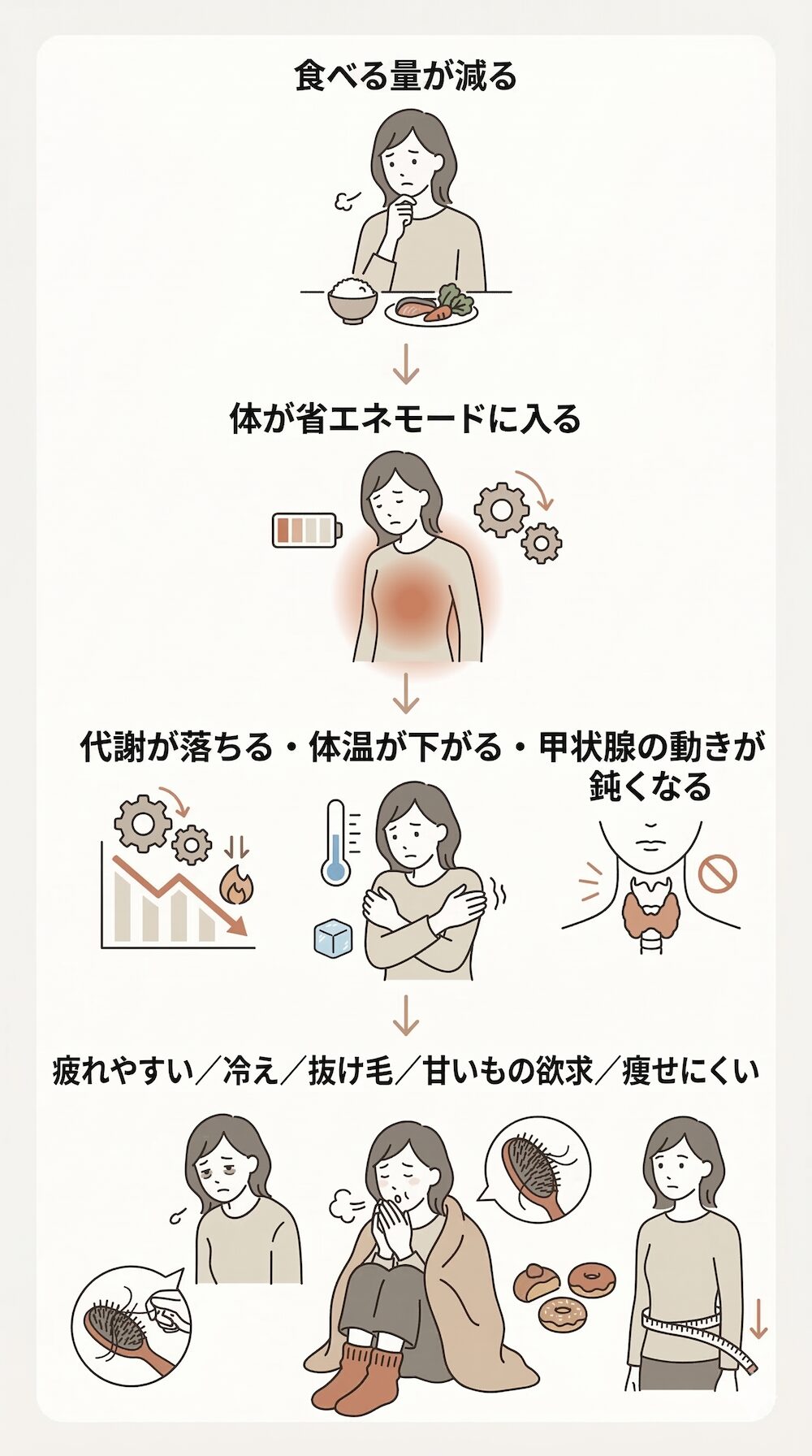 食べる量が減る

体が省エネモードに入る

代謝が落ちる・体温が下がる・甲状腺の動きが鈍くなる

疲れやすい／冷え／抜け毛／甘いもの欲求／痩せにくい